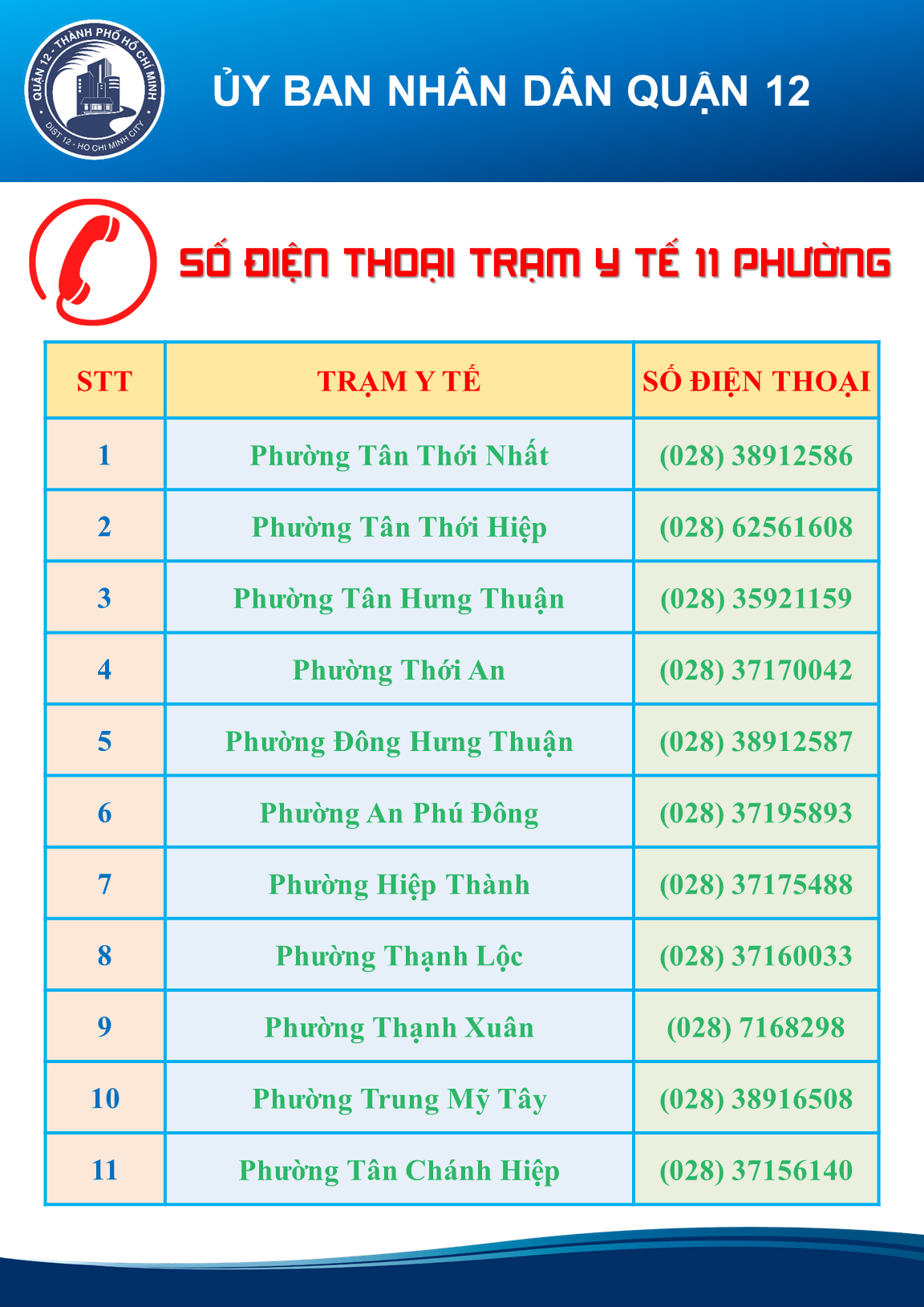 QUẬN 12 - THÀNH PHỐ HỒ CHÍ MINH
DIST 12 - HO CHI MINH CITY

ỦY BAN NHÂN DÂN QUẬN 12

SỐ ĐIỆN THOẠI TRẠM Y TẾ 11 PHƯỜNG

| STT | TRẠM Y TẾ | SỐ ĐIỆN THOẠI |
|---|---|---|
| 1 | Phường Tân Thới Nhất | (028) 38912586 |
| 2 | Phường Tân Thới Hiệp | (028) 62561608 |
| 3 | Phường Tân Hưng Thuận | (028) 35921159 |
| 4 | Phường Thới An | (028) 37170042 |
| 5 | Phường Đông Hưng Thuận | (028) 38912587 |
| 6 | Phường An Phú Đông | (028) 37195893 |
| 7 | Phường Hiệp Thành | (028) 37175488 |
| 8 | Phường Thạnh Lộc | (028) 37160033 |
| 9 | Phường Thạnh Xuân | (028) 7168298 |
| 10 | Phường Trung Mỹ Tây | (028) 38916508 |
| 11 | Phường Tân Chánh Hiệp | (028) 37156140 |