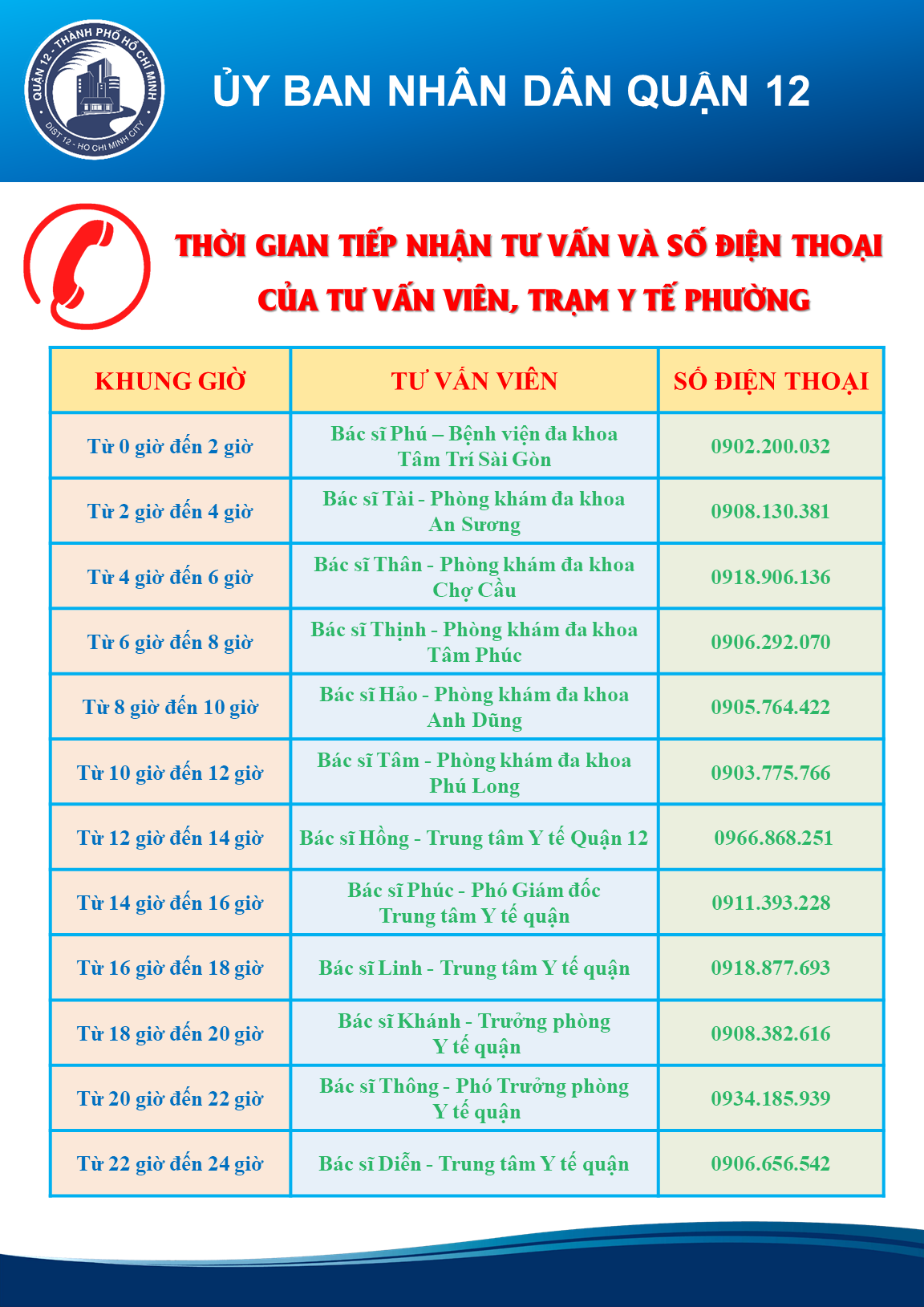 QUẬN 12 - THÀNH PHỐ HỒ CHÍ MINH
DIST 12 - HO CHI MINH CITY

ỦY BAN NHÂN DÂN QUẬN 12

THỜI GIAN TIẾP NHẬN TƯ VẤN VÀ SỐ ĐIỆN THOẠI CỦA TƯ VẤN VIÊN, TRẠM Y TẾ PHƯỜNG

| KHUNG GIỜ | TƯ VẤN VIÊN | SỐ ĐIỆN THOẠI |
|---|---|---|
| Từ 0 giờ đến 2 giờ | Bác sĩ Phú – Bệnh viện đa khoa Tâm Trí Sài Gòn | 0902.200.032 |
| Từ 2 giờ đến 4 giờ | Bác sĩ Tài - Phòng khám đa khoa An Sương | 0908.130.381 |
| Từ 4 giờ đến 6 giờ | Bác sĩ Thân - Phòng khám đa khoa Chợ Cầu | 0918.906.136 |
| Từ 6 giờ đến 8 giờ | Bác sĩ Thịnh - Phòng khám đa khoa Tâm Phúc | 0906.292.070 |
| Từ 8 giờ đến 10 giờ | Bác sĩ Hảo - Phòng khám đa khoa Anh Dũng | 0905.764.422 |
| Từ 10 giờ đến 12 giờ | Bác sĩ Tâm - Phòng khám đa khoa Phú Long | 0903.775.766 |
| Từ 12 giờ đến 14 giờ | Bác sĩ Hồng - Trung tâm Y tế Quận 12 | 0966.868.251 |
| Từ 14 giờ đến 16 giờ | Bác sĩ Phúc - Phó Giám đốc Trung tâm Y tế quận | 0911.393.228 |
| Từ 16 giờ đến 18 giờ | Bác sĩ Linh - Trung tâm Y tế quận | 0918.877.693 |
| Từ 18 giờ đến 20 giờ | Bác sĩ Khánh - Trưởng phòng Y tế quận | 0908.382.616 |
| Từ 20 giờ đến 22 giờ | Bác sĩ Thông - Phó Trưởng phòng Y tế quận | 0934.185.939 |
| Từ 22 giờ đến 24 giờ | Bác sĩ Diễn - Trung tâm Y tế quận | 0906.656.542 |